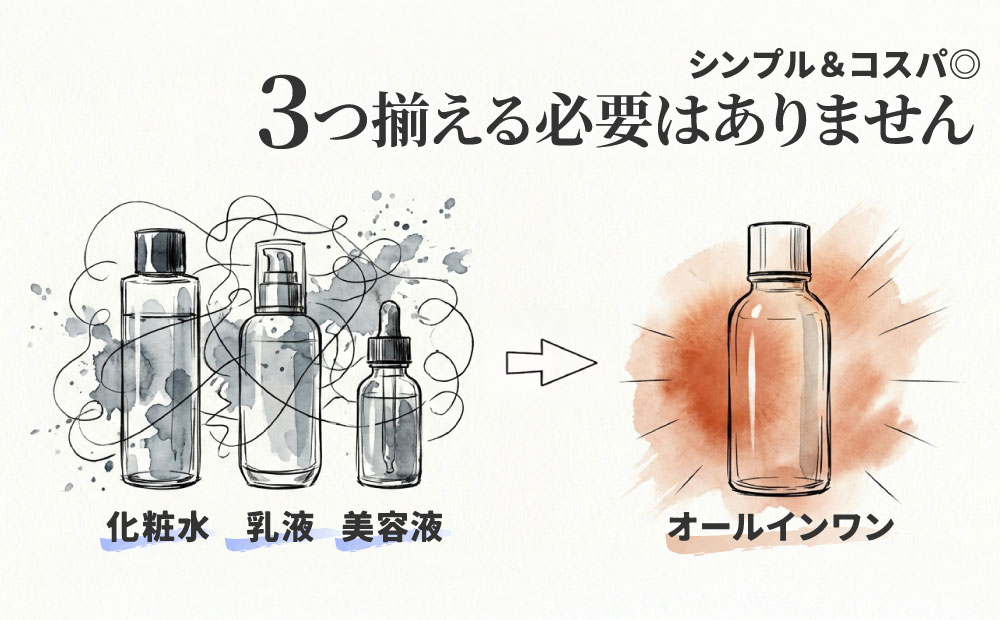 シンプル＆コスパ◎
3つ揃える必要はありません

化粧水　乳液　美容液

オールインワン